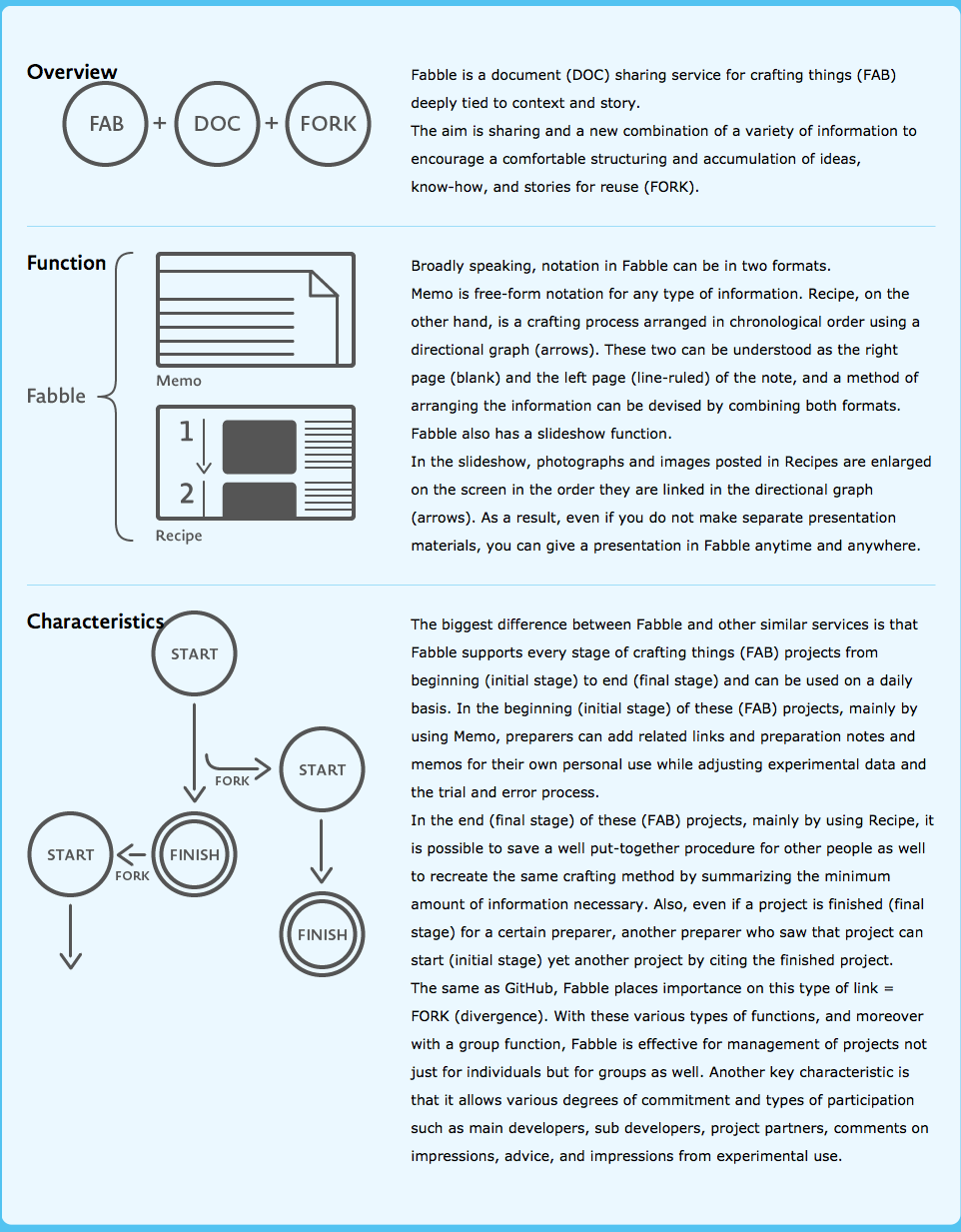 Overview

FAB + DOC + FORK

Fabble is a document (DOC) sharing service for crafting things (FAB) deeply tied to context and story.
The aim is sharing and a new combination of a variety of information to encourage a comfortable structuring and accumulation of ideas, know-how, and stories for reuse (FORK).

Function

Fabble

Memo

1
2

Recipe

Broadly speaking, notation in Fabble can be in two formats.
Memo is free-form notation for any type of information. Recipe, on the other hand, is a crafting process arranged in chronological order using a directional graph (arrows). These two can be understood as the right page (blank) and the left page (line-ruled) of the note, and a method of arranging the information can be devised by combining both formats.
Fabble also has a slideshow function.
In the slideshow, photographs and images posted in Recipes are enlarged on the screen in the order they are linked in the directional graph (arrows). As a result, even if you do not make separate presentation materials, you can give a presentation in Fabble anytime and anywhere.

Characteristics

START
FORK
START
START
FORK
FINISH
FINISH

The biggest difference between Fabble and other similar services is that Fabble supports every stage of crafting things (FAB) projects from beginning (initial stage) to end (final stage) and can be used on a daily basis. In the beginning (initial stage) of these (FAB) projects, mainly by using Memo, preparers can add related links and preparation notes and memos for their own personal use while adjusting experimental data and the trial and error process.
In the end (final stage) of these (FAB) projects, mainly by using Recipe, it is possible to save a well put-together procedure for other people as well to recreate the same crafting method by summarizing the minimum amount of information necessary. Also, even if a project is finished (final stage) for a certain preparer, another preparer who saw that project can start (initial stage) yet another project by citing the finished project.
The same as GitHub, Fabble places importance on this type of link = FORK (divergence). With these various types of functions, and moreover with a group function, Fabble is effective for management of projects not just for individuals but for groups as well. Another key characteristic is that it allows various degrees of commitment and types of participation such as main developers, sub developers, project partners, comments on impressions, advice, and impressions from experimental use.